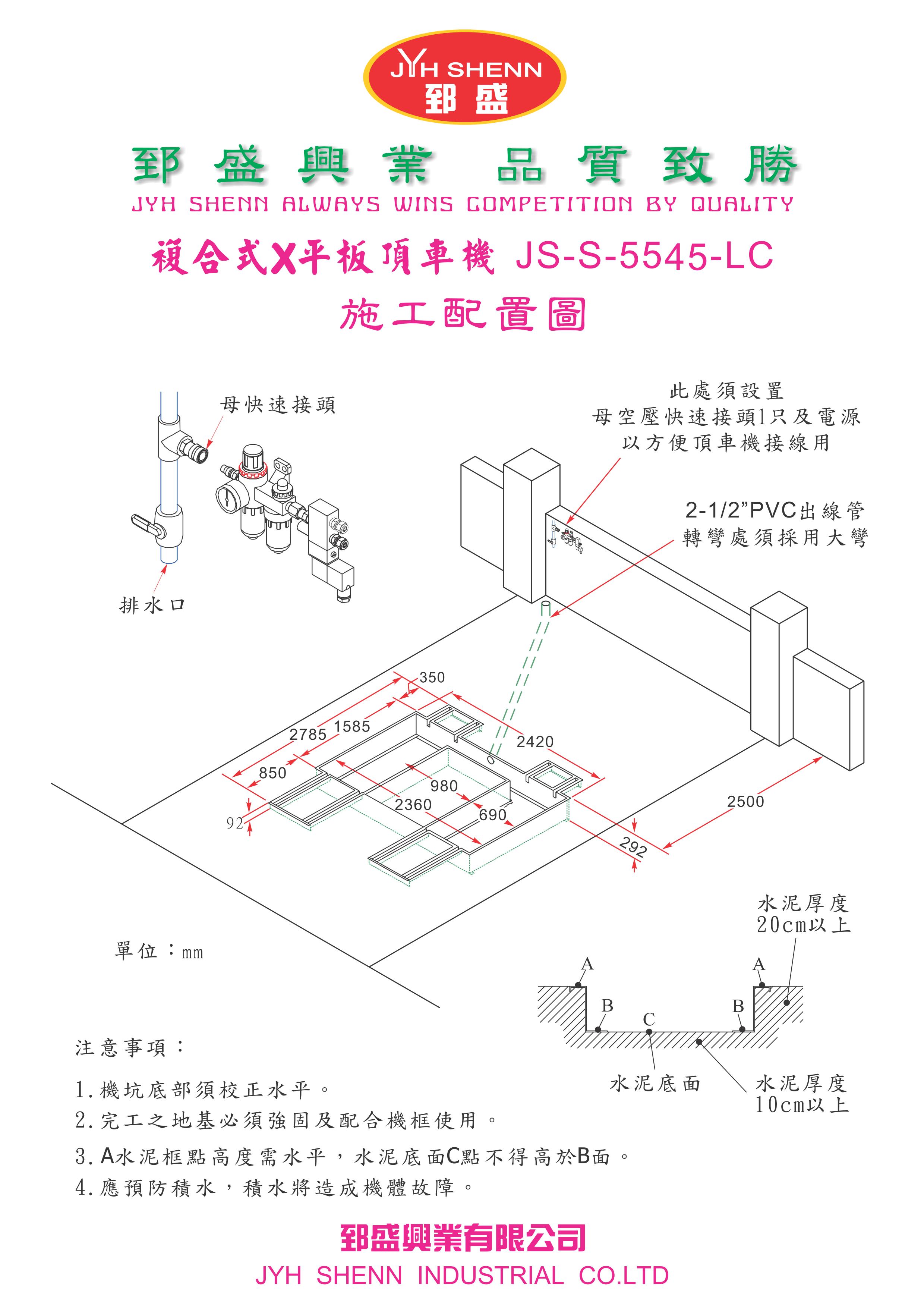 JYH SHENN
郅盛

郅盛興業 品質致勝
JYH SHENN ALWAYS WINS COMPETITION BY QUALITY

複合式X平板頂車機 JS-S-5545-LC
施工配置圖

母快速接頭

排水口

此處須設置
母空壓快速接頭1只及電源
以方便頂車機接線用

2-1/2"PVC出線管
轉彎處須採用大彎

350
2785
1585
2420
850
980
2360
690
92
292
2500

單位：mm

水泥厚度
20cm以上

A
A
B
B
C

水泥底面

水泥厚度
10cm以上

注意事項：

1.機坑底部須校正水平。
2.完工之地基必須強固及配合機框使用。
3.A水泥框點高度需水平，水泥底面C點不得高於B面。
4.應預防積水，積水將造成機體故障。

郅盛興業有限公司
JYH SHENN INDUSTRIAL CO.LTD