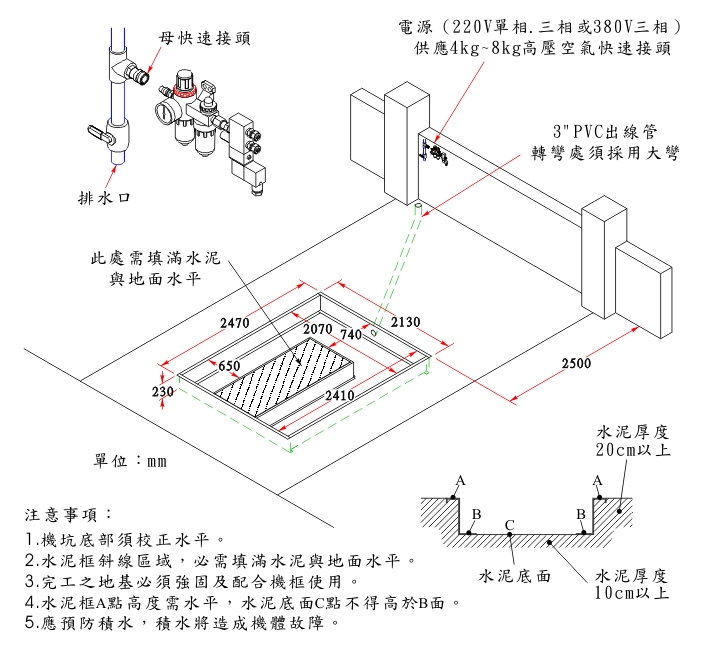 母快速接頭

排水口

電源（220V單相.三相或380V三相）
供應4kg~8kg高壓空氣快速接頭

3"PVC出線管
轉彎處須採用大彎

此處需填滿水泥
與地面水平

2470
2070
740
2130
650
230
2410
2500

單位：mm

水泥厚度
20cm以上

A
A
B
B
C

水泥底面

水泥厚度
10cm以上

注意事項：
1.機坑底部須校正水平。
2.水泥框斜線區域，必需填滿水泥與地面水平。
3.完工之地基必須強固及配合機框使用。
4.水泥框A點高度需水平，水泥底面C點不得高於B面。
5.應預防積水，積水將造成機體故障。